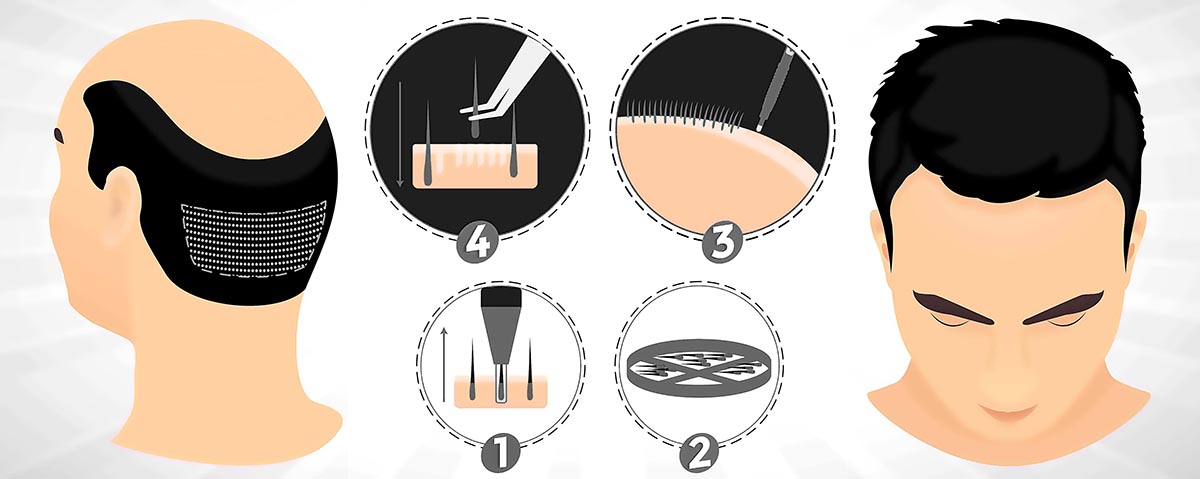 4
3
1
2