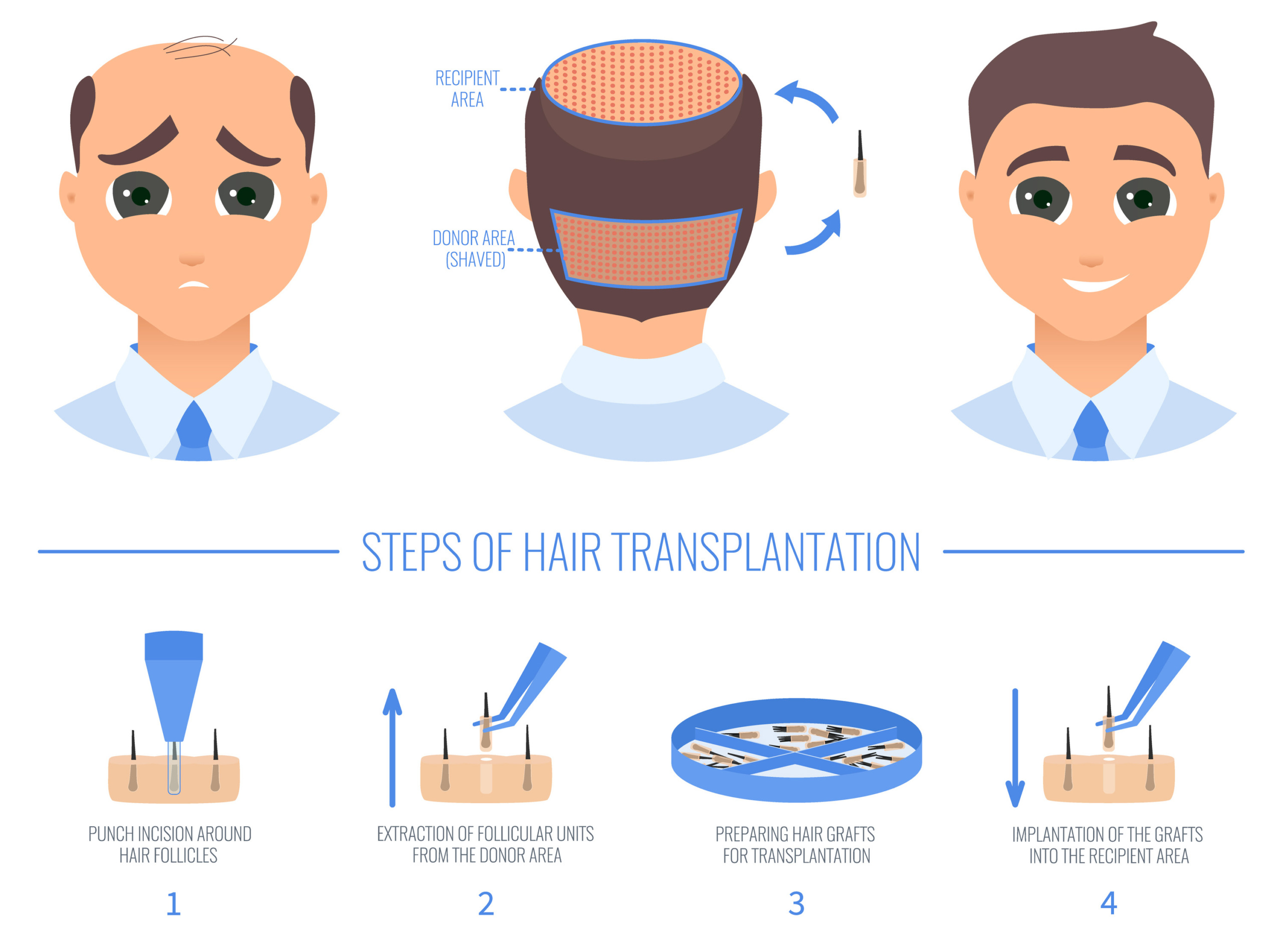 RECIPIENT AREA

DONOR AREA (SHAVED)

STEPS OF HAIR TRANSPLANTATION

PUNCH INCISION AROUND HAIR FOLLICLES

1

EXTRACTION OF FOLLICULAR UNITS FROM THE DONOR AREA

2

PREPARING HAIR GRAFTS FOR TRANSPLANTATION

3

IMPLANTATION OF THE GRAFTS INTO THE RECIPIENT AREA

4